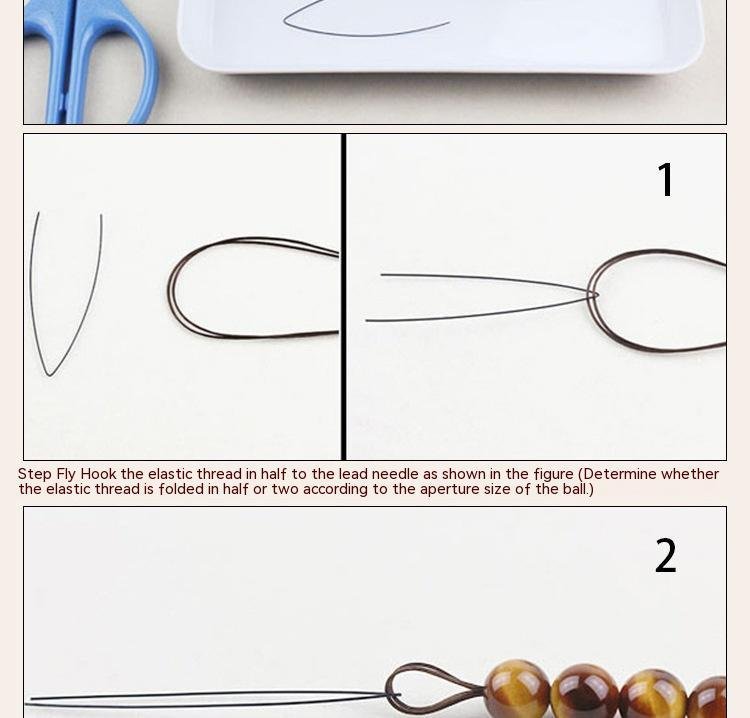 1

Step Fly Hook the elastic thread in half to the lead needle as shown in the figure (Determine whether the elastic thread is folded in half or two according to the aperture size of the ball.)

2