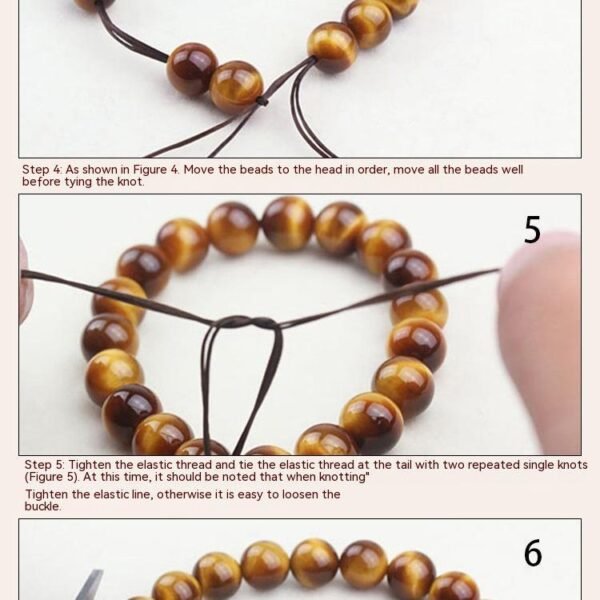 Step 4: As shown in Figure 4. Move the beads to the head in order, move all the beads well before tying the knot.

5

Step 5: Tighten the elastic thread and tie the elastic thread at the tail with two repeated single knots (Figure 5). At this time, it should be noted that when knotting"

Tighten the elastic line, otherwise it is easy to loosen the buckle.

6