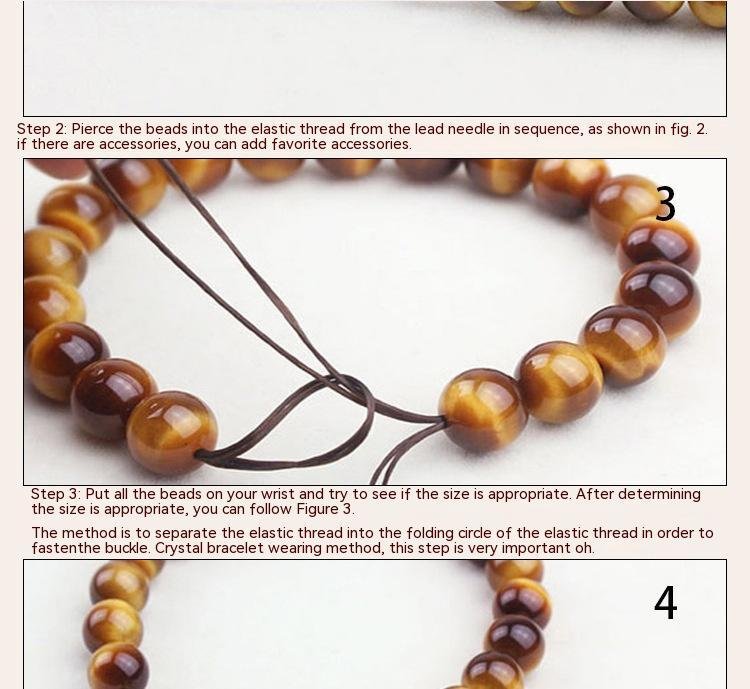 Step 2: Pierce the beads into the elastic thread from the lead needle in sequence, as shown in fig. 2. if there are accessories, you can add favorite accessories.

3

Step 3: Put all the beads on your wrist and try to see if the size is appropriate. After determining the size is appropriate, you can follow Figure 3.

The method is to separate the elastic thread into the folding circle of the elastic thread in order to fastenthe buckle. Crystal bracelet wearing method, this step is very important oh.

4